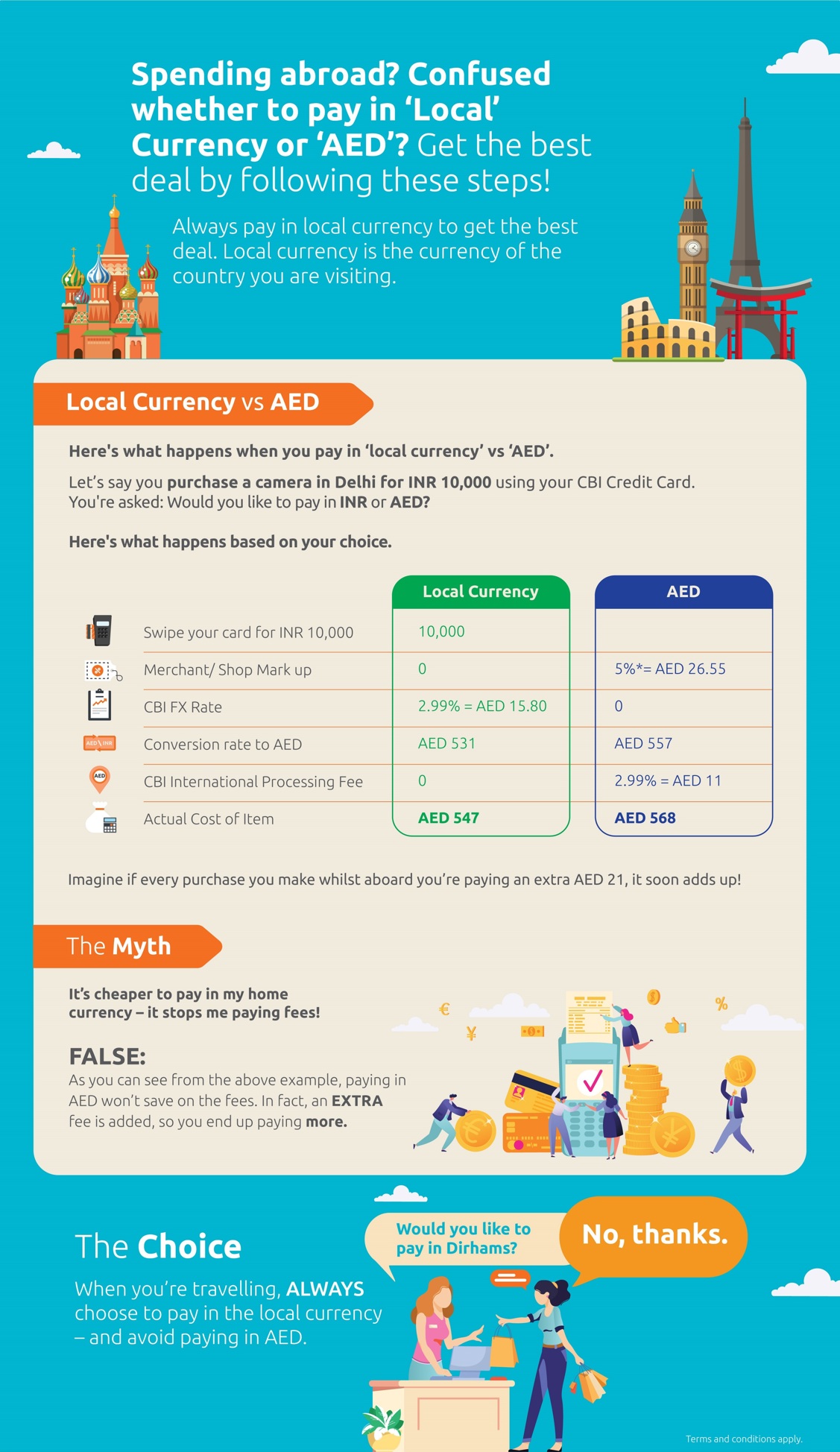 Spending abroad? Confused whether to pay in 'Local' Currency or 'AED'? Get the best deal by following these steps!

Always pay in local currency to get the best deal. Local currency is the currency of the country you are visiting.

Local Currency vs AED

Here's what happens when you pay in 'local currency' vs 'AED'.

Let's say you purchase a camera in Delhi for INR 10,000 using your CBI Credit Card. You're asked: Would you like to pay in INR or AED?

Here's what happens based on your choice.

| | Local Currency | AED |
|---|---|---|
| Swipe your card for INR 10,000 | 10,000 | |
| Merchant/ Shop Mark up | 0 | 5%*= AED 26.55 |
| CBI FX Rate | 2.99% = AED 15.80 | 0 |
| Conversion rate to AED | AED 531 | AED 557 |
| CBI International Processing Fee | 0 | 2.99% = AED 11 |
| Actual Cost of Item | AED 547 | AED 568 |

Imagine if every purchase you make whilst aboard you're paying an extra AED 21, it soon adds up!

The Myth

It's cheaper to pay in my home currency – it stops me paying fees!

FALSE:
As you can see from the above example, paying in AED won't save on the fees. In fact, an EXTRA fee is added, so you end up paying more.

The Choice

When you're travelling, ALWAYS choose to pay in the local currency – and avoid paying in AED.

Would you like to pay in Dirhams?

No, thanks.

Terms and conditions apply.