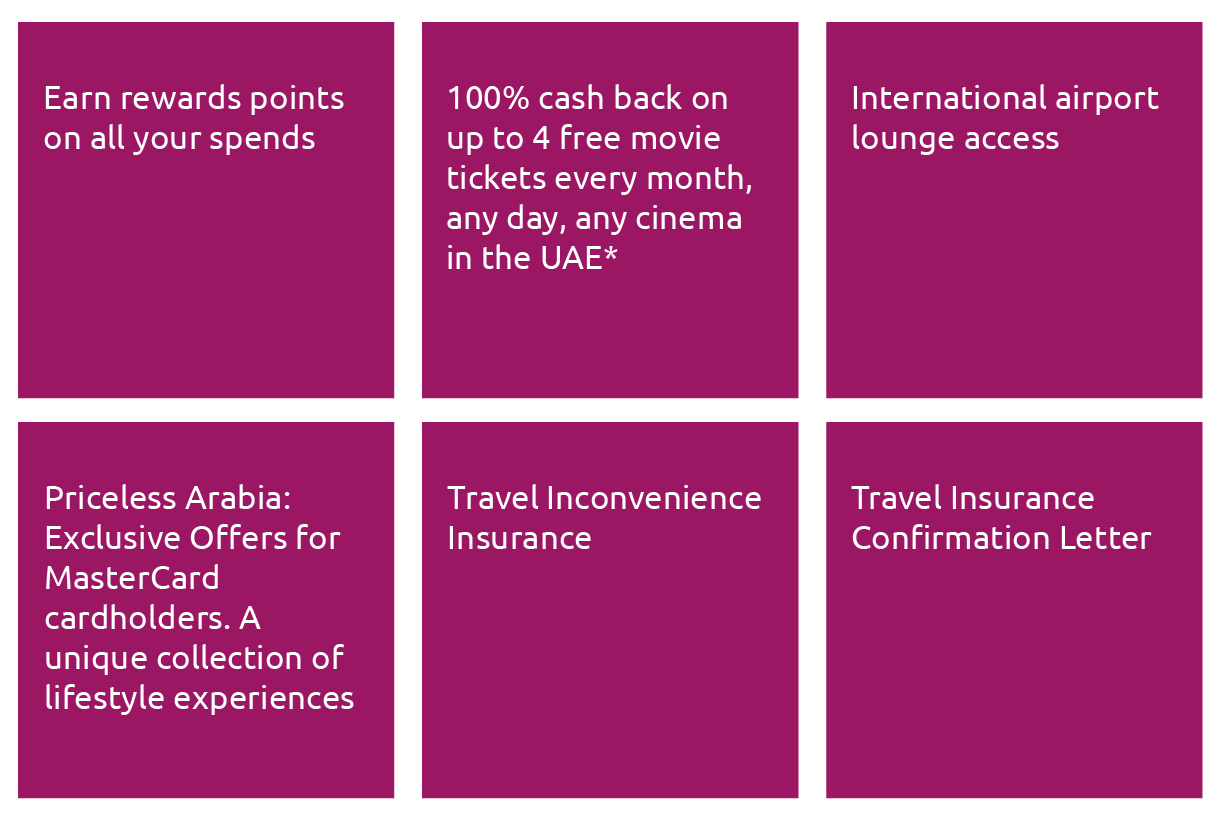 Earn rewards points on all your spends

100% cash back on up to 4 free movie tickets every month, any day, any cinema in the UAE*

International airport lounge access

Priceless Arabia: Exclusive Offers for MasterCard cardholders. A unique collection of lifestyle experiences

Travel Inconvenience Insurance

Travel Insurance Confirmation Letter